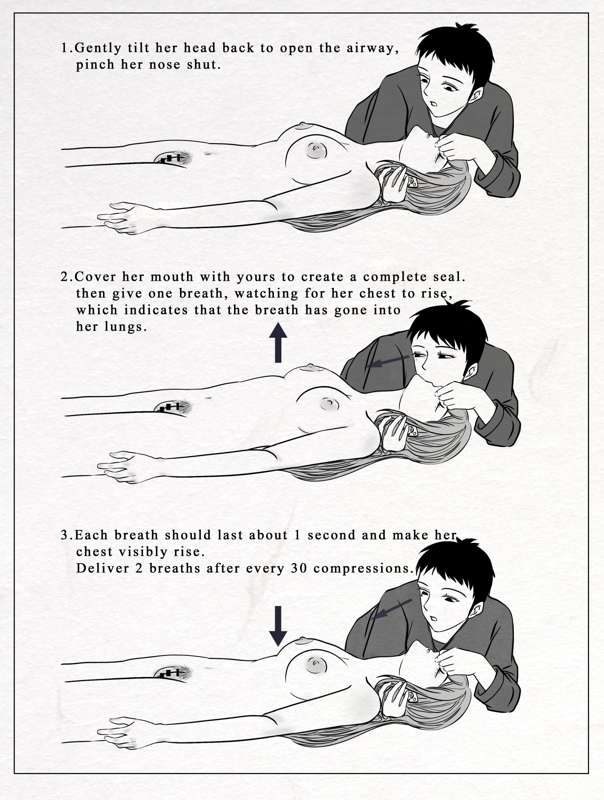 1.Gently tilt her head back to open the airway, pinch her nose shut.

2.Cover her mouth with yours to create a complete seal. then give one breath, watching for her chest to rise, which indicates that the breath has gone into her lungs.

3.Each breath should last about 1 second and make her chest visibly rise. Deliver 2 breaths after every 30 compressions.