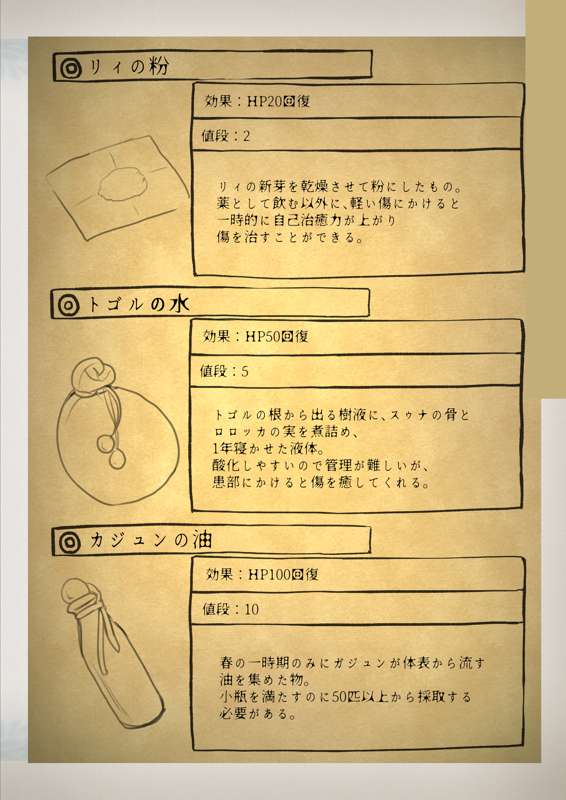 ◎リィの粉

効果：HP20回復

値段：2

リィの新芽を乾燥させて粉にしたもの。
薬として飲む以外に、軽い傷にかけると
一時的に自己治癒力が上がり
傷を治すことができる。

◎トゴルの水

効果：HP50回復

値段：5

トゴルの根から出る樹液に、スゥナの骨と
ロロッカの実を煮詰め、
1年寝かせた液体。
酸化しやすいので管理が難しいが、
患部にかけると傷を癒してくれる。

◎カジュンの油

効果：HP100回復

値段：10

春の一時期のみにカジュンが体表から流す
油を集めた物。
小瓶を満たすのに50匹以上から採取する
必要がある。